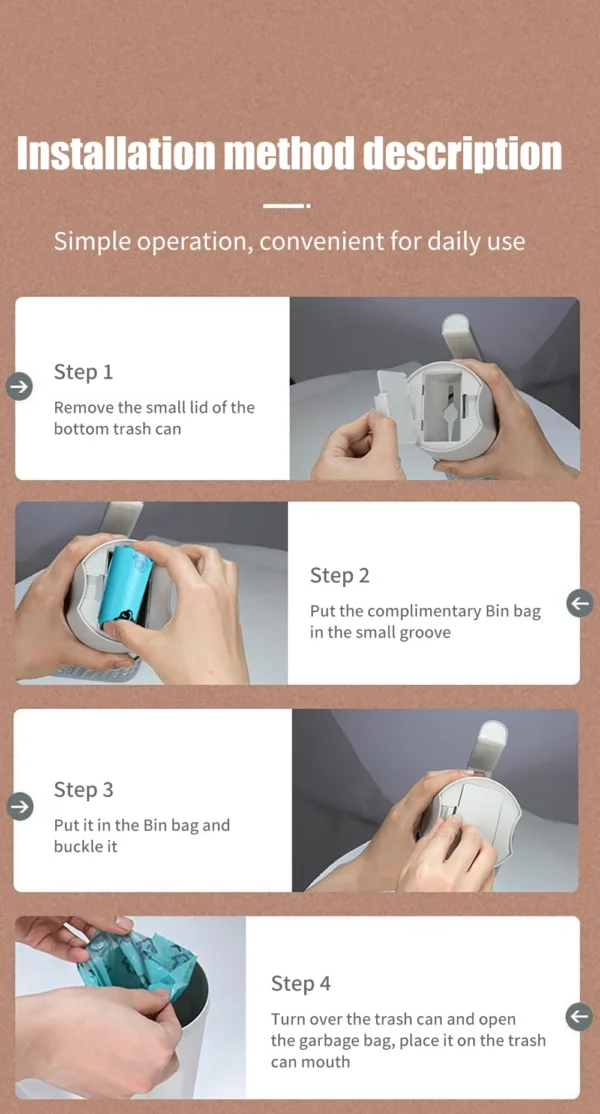 Installation method description

Simple operation, convenient for daily use

Step 1

Remove the small lid of the bottom trash can

Step 2

Put the complimentary Bin bag in the small groove

Step 3

Put it in the Bin bag and buckle it

Step 4

Turn over the trash can and open the garbage bag, place it on the trash can mouth